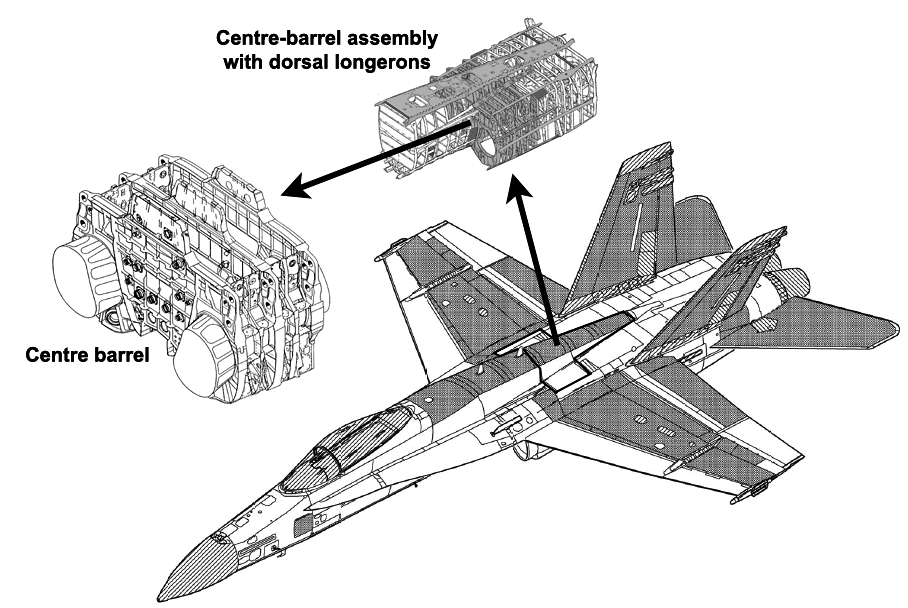 Centre-barrel assembly with dorsal longerons

Centre barrel