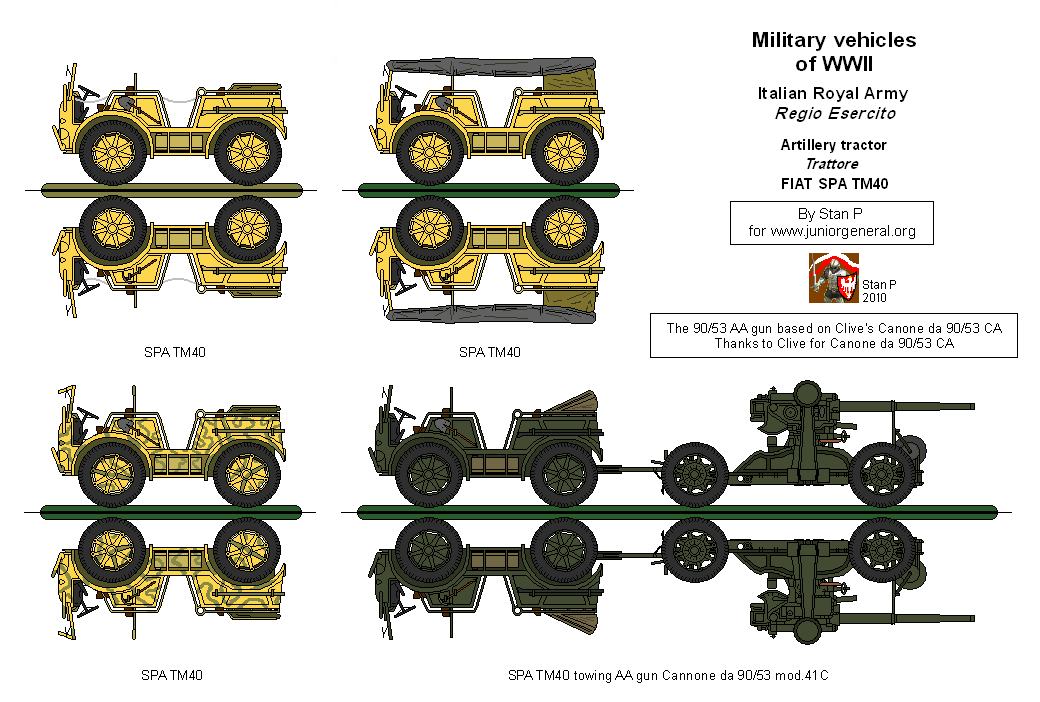 Military vehicles
of WWII

Italian Royal Army
Regio Esercito

Artillery tractor
Trattore
FIAT SPA TM40

By Stan P
for www.juniorgeneral.org

Stan P
2010

The 90/53 AA gun based on Clive's Canone da 90/53 CA
Thanks to Clive for Canone da 90/53 CA

SPA TM40

SPA TM40

SPA TM40

SPA TM40 towing AA gun Cannone da 90/53 mod.41C