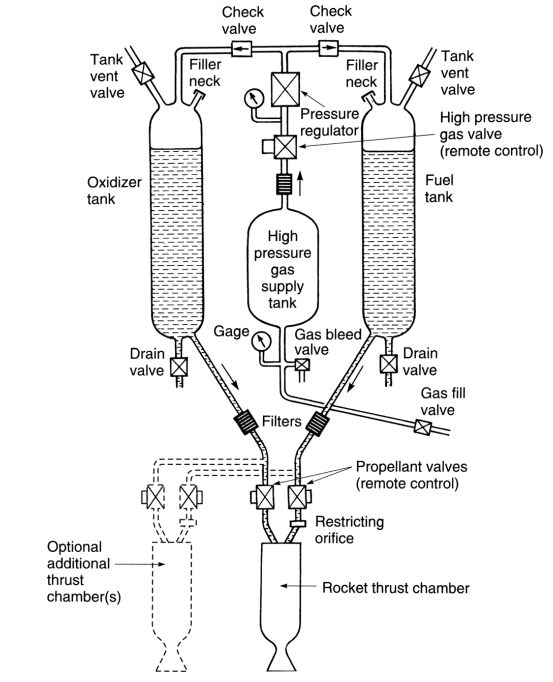 Check valve

Check valve

Tank vent valve

Filler neck

Filler neck

Tank vent valve

Pressure regulator

High pressure gas valve (remote control)

Oxidizer tank

Fuel tank

High pressure gas supply tank

Gage

Gas bleed valve

Drain valve

Drain valve

Gas fill valve

Filters

Propellant valves (remote control)

Restricting orifice

Optional additional thrust chamber(s)

Rocket thrust chamber