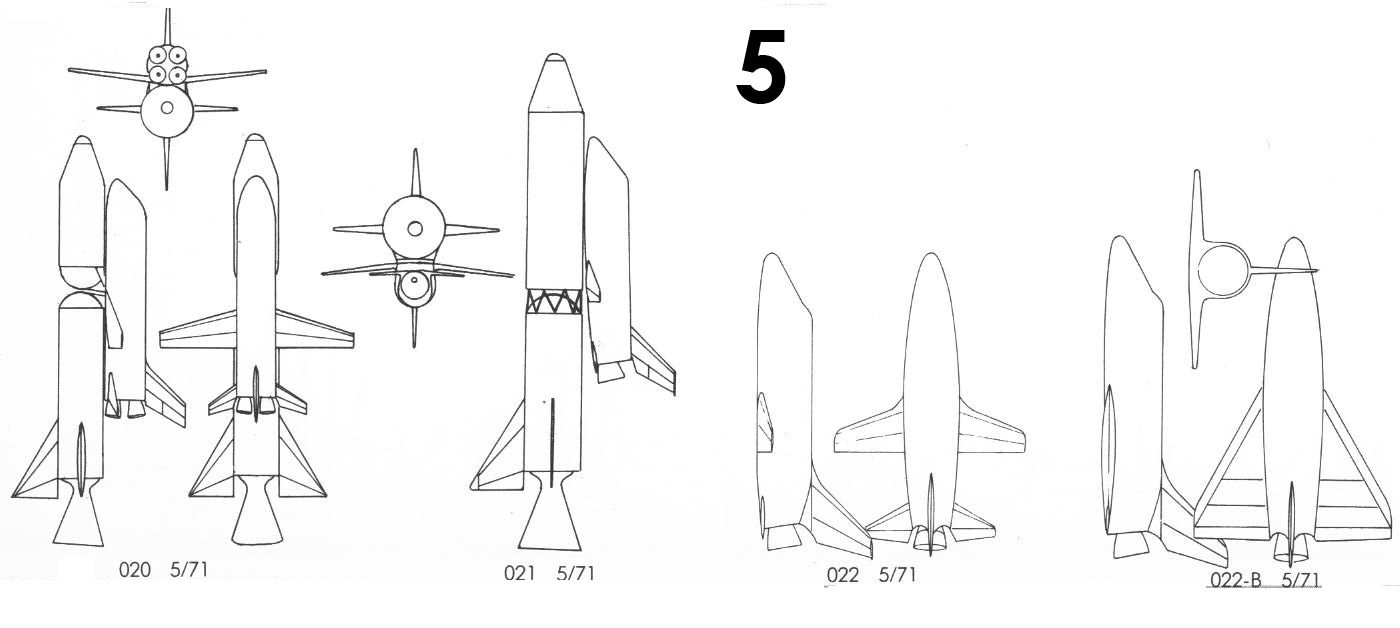 5

020 5/71

021 5/71

022 5/71

022-B 5/71