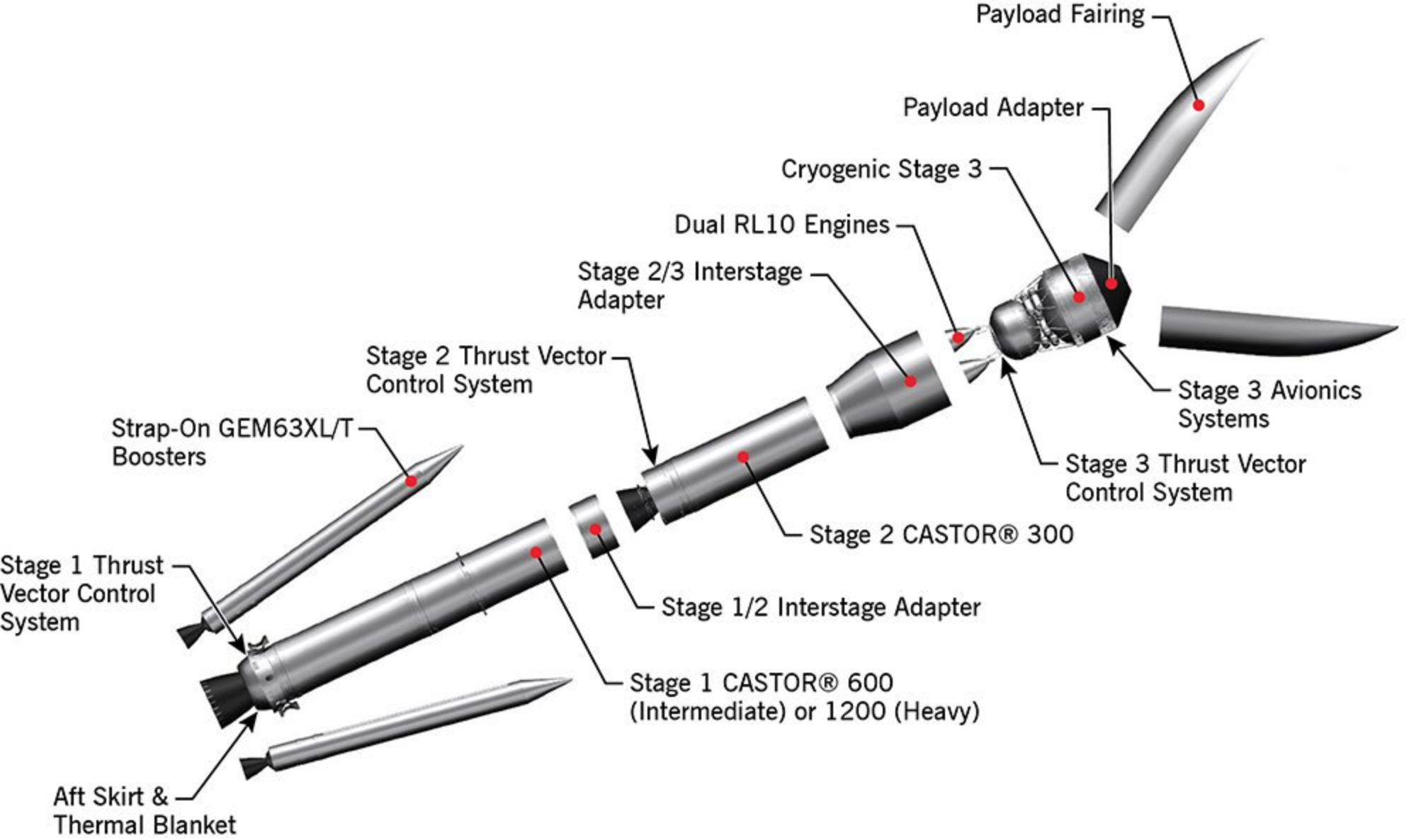 Payload Fairing

Payload Adapter

Cryogenic Stage 3

Dual RL10 Engines

Stage 2/3 Interstage Adapter

Stage 2 Thrust Vector Control System

Strap-On GEM63XL/T Boosters

Stage 3 Avionics Systems

Stage 3 Thrust Vector Control System

Stage 2 CASTOR® 300

Stage 1 Thrust Vector Control System

Stage 1/2 Interstage Adapter

Stage 1 CASTOR® 600 (Intermediate) or 1200 (Heavy)

Aft Skirt & Thermal Blanket