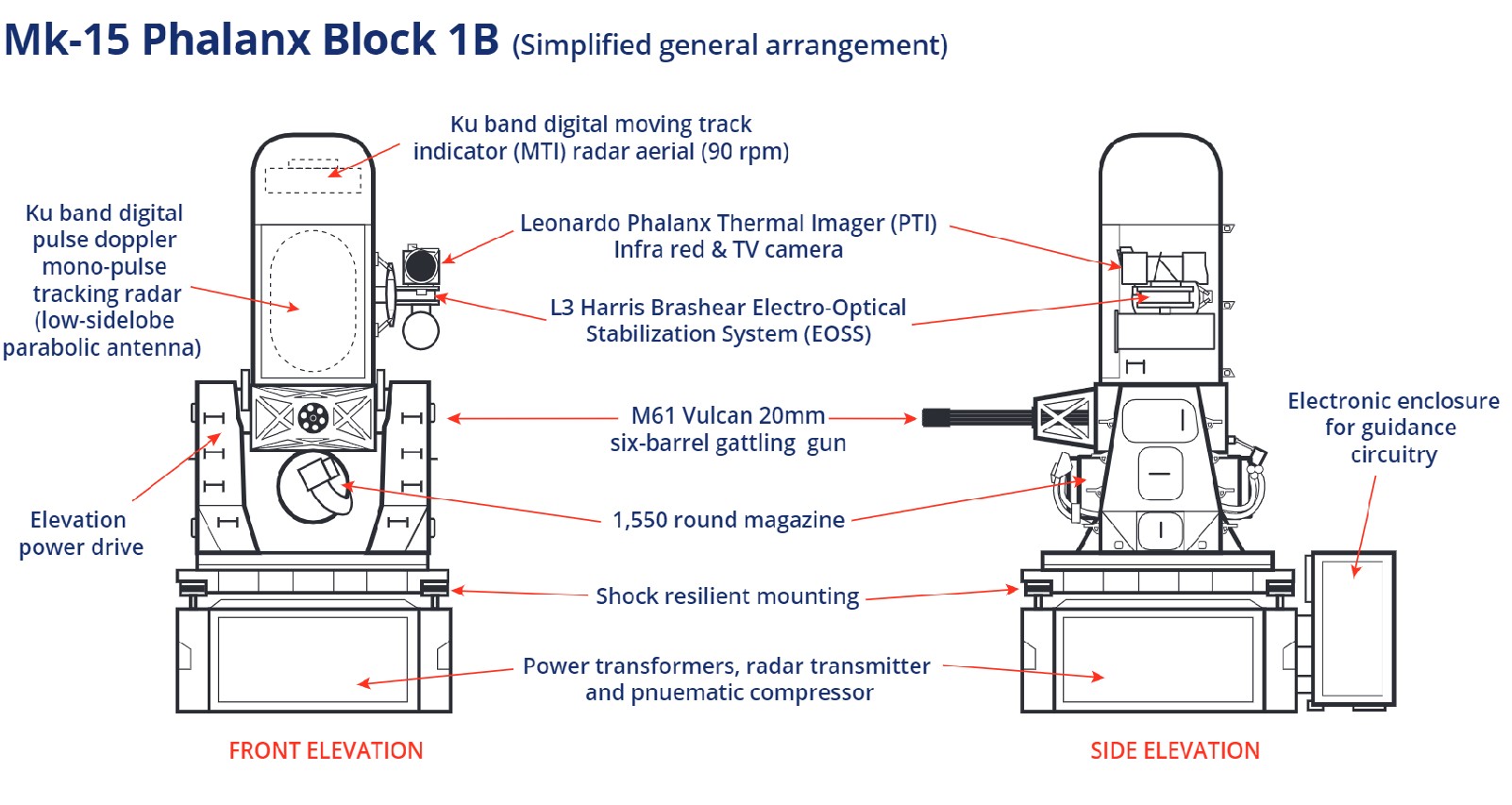 Mk-15 Phalanx Block 1B (Simplified general arrangement)

Ku band digital moving track indicator (MTI) radar aerial (90 rpm)

Ku band digital pulse doppler mono-pulse tracking radar (low-sidelobe parabolic antenna)

Leonardo Phalanx Thermal Imager (PTI) Infra red & TV camera

L3 Harris Brashear Electro-Optical Stabilization System (EOSS)

M61 Vulcan 20mm six-barrel gattling gun

Electronic enclosure for guidance circuitry

Elevation power drive

1,550 round magazine

Shock resilient mounting

Power transformers, radar transmitter and pnuematic compressor

FRONT ELEVATION

SIDE ELEVATION