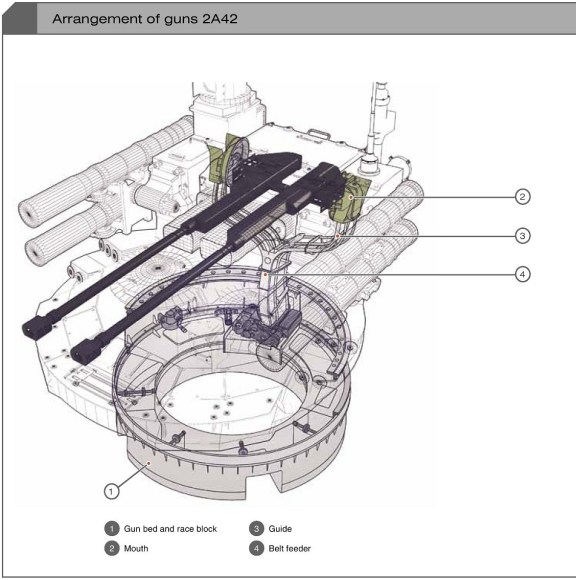 Arrangement of guns 2A42

2

3

4

1

1 Gun bed and race block
2 Mouth
3 Guide
4 Belt feeder